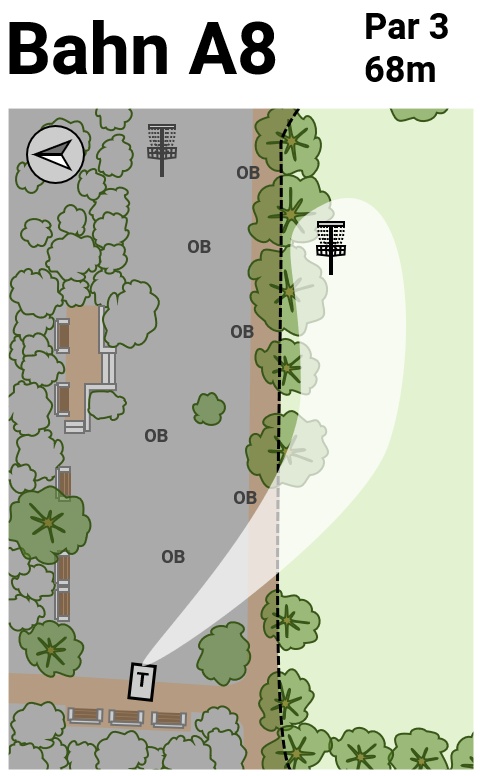 Bahn A8

Par 3
68m

OB
OB
OB
OB
OB
OB

T